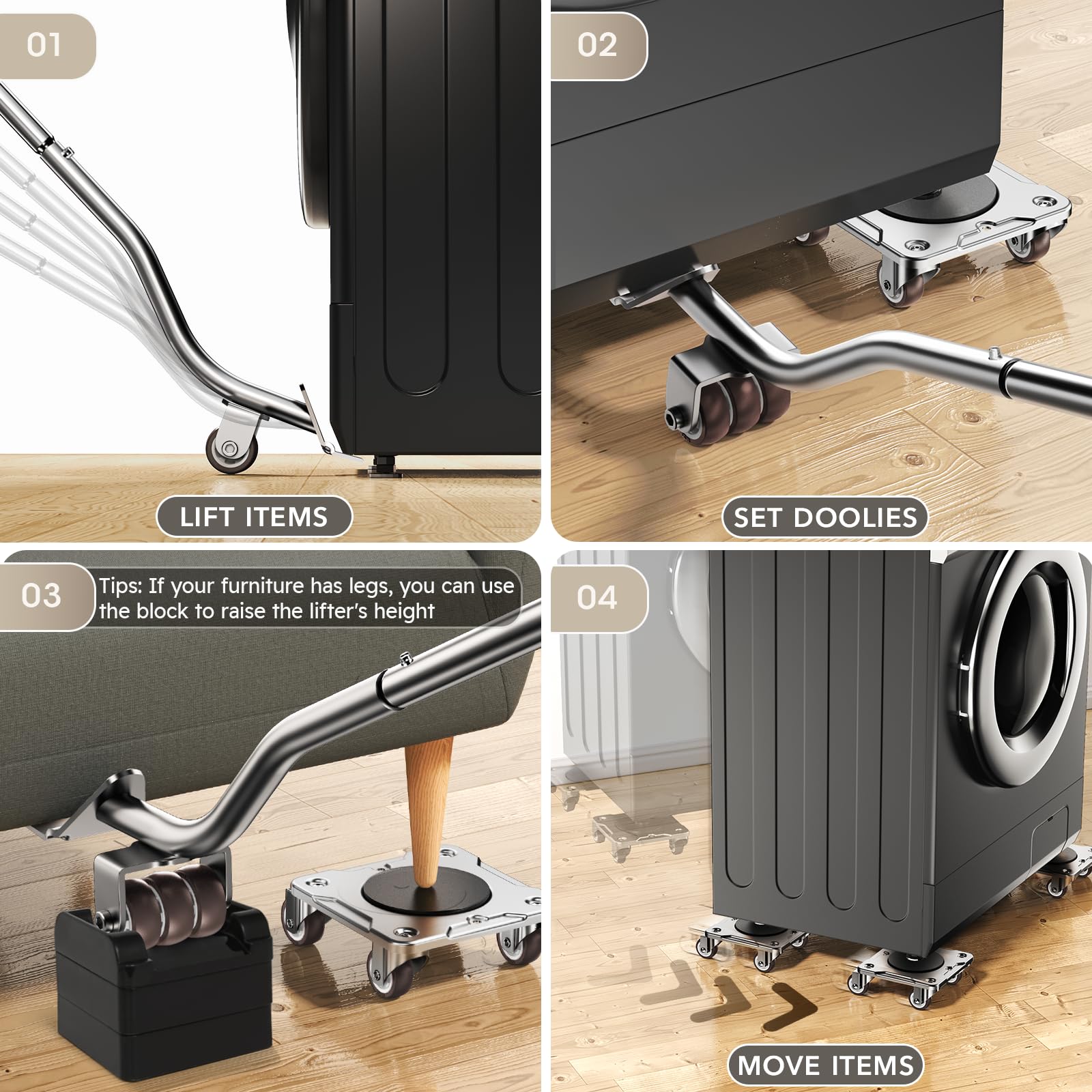 01

LIFT ITEMS

02

SET DOOLIES

03

Tips: If your furniture has legs, you can use the block to raise the lifter's height

04

MOVE ITEMS