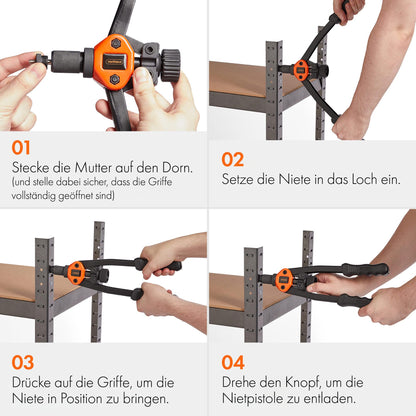 01
Stecke die Mutter auf den Dorn.
(und stelle dabei sicher, dass die Griffe vollständig geöffnet sind)

02
Setze die Niete in das Loch ein.

03
Drücke auf die Griffe, um die Niete in Position zu bringen.

04
Drehe den Knopf, um die Nietpistole zu entladen.