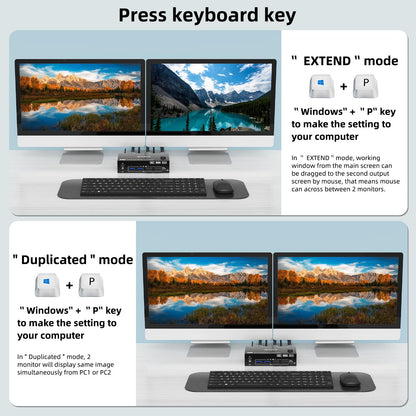 Press keyboard key

" EXTEND " mode

+ P

" Windows" + " P" key to make the setting to your computer

In " EXTEND " mode, working window from the main screen can be dragged to the second output screen by mouse, that means mouse can across between 2 monitors.

" Duplicated " mode

+ P

" Windows" + " P" key to make the setting to your computer

In " Duplicated " mode, 2 monitor will display same image simultaneously from PC1 or PC2