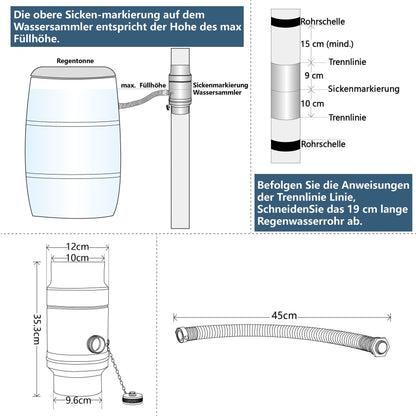 Die obere Sicken-markierung auf dem Wassersammler entspricht der Hohe des max Füllhöhe.

Regentonne

max. Füllhöhe

Sickenmarkierung Wassersammler

Rohrschelle

15 cm (mind.)

Trennlinie

9 cm

Sickenmarkierung

10 cm

Trennlinie

Rohrschelle

Befolgen Sie die Anweisungen der Trennlinie Linie, SchneidenSie das 19 cm lange Regenwasserrohr ab.

12cm

10cm

35.3cm

9.6cm

45cm