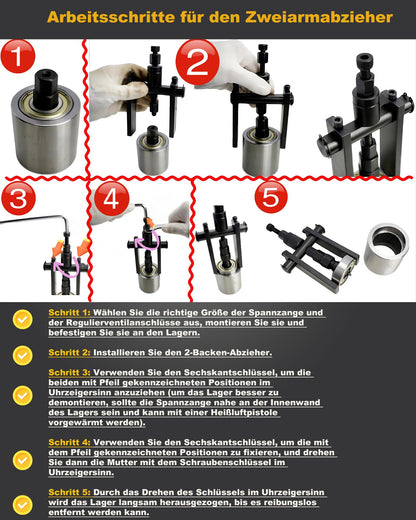 Arbeitsschritte für den Zweiarmabzieher

1

2

3

4

5

Schritt 1: Wählen Sie die richtige Größe der Spannzange und der Regulierventilanschlüsse aus, montieren Sie sie und befestigen Sie sie an den Lagern.

Schritt 2: Installieren Sie den 2-Backen-Abzieher.

Schritt 3: Verwenden Sie den Sechskantschlüssel, um die beiden mit Pfeil gekennzeichneten Positionen im Uhrzeigersinn anzuziehen (um das Lager besser zu demontieren, sollte die Spannzange nahe an der Innenwand des Lagers sein und kann mit einer Heißluftpistole vorgewärmt werden).

Schritt 4: Verwenden Sie den Sechskantschlüssel, um die mit dem Pfeil gekennzeichneten Positionen zu fixieren, und drehen Sie dann die Mutter mit dem Schraubenschlüssel im Uhrzeigersinn.

Schritt 5: Durch das Drehen des Schlüssels im Uhrzeigersinn wird das Lager langsam herausgezogen, bis es reibungslos entfernt werden kann.