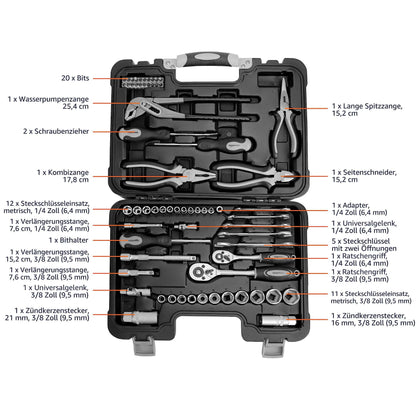 20 x Bits

1 x Wasserpumpenzange
25,4 cm

2 x Schraubenzieher

1 x Kombizange
17,8 cm

12 x Steckschlüsseleinsatz,
metrisch, 1/4 Zoll (6,4 mm)

1 x Verlängerungsstange,
7,6 cm, 1/4 Zoll (6,4 mm)

1 x Bithalter

1 x Verlängerungsstange,
15,2 cm, 3/8 Zoll (9,5 mm)

1 x Verlängerungsstange,
7,6 cm, 3/8 Zoll (9,5 mm)

1 x Universalgelenk,
3/8 Zoll (9,5 mm)

1 x Zündkerzenstecker,
21 mm, 3/8 Zoll (9,5 mm)

1 x Lange Spitzzange,
15,2 cm

1 x Seitenschneider,
15,2 cm

1 x Adapter,
1/4 Zoll (6,4 mm)

1 x Universalgelenk,
1/4 Zoll (6,4 mm)

5 x Steckschlüssel
mit zwei Öffnungen

1 x Ratschengriff,
1/4 Zoll (6,4 mm)

1 x Ratschengriff,
3/8 Zoll (9,5 mm)

11 x Steckschlüsseleinsatz,
metrisch, 3/8 Zoll (9,5 mm)

1 x Zündkerzenstecker,
16 mm, 3/8 Zoll (9,5 mm)