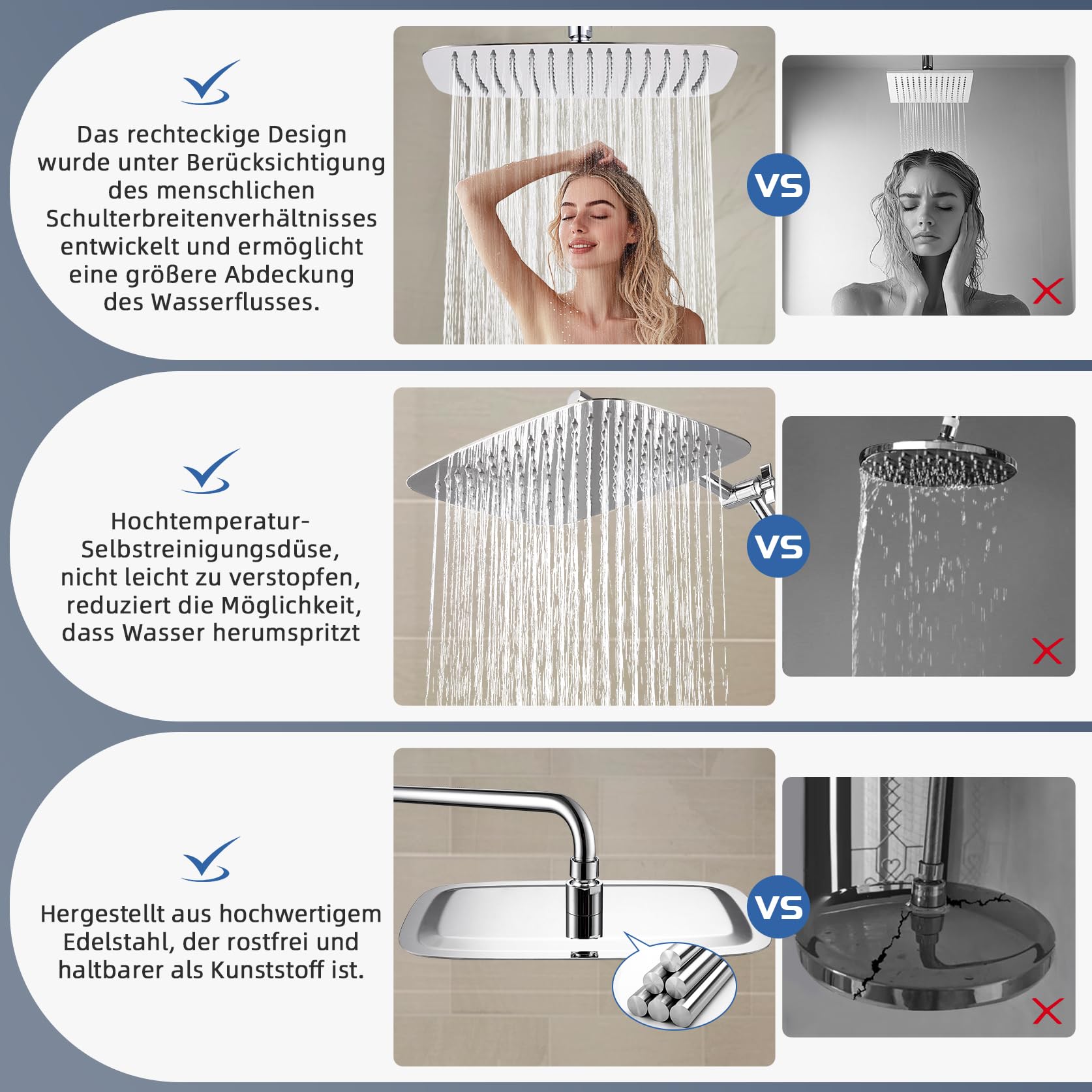 Das rechteckige Design wurde unter Berücksichtigung des menschlichen Schulterbreitenverhältnisses entwickelt und ermöglicht eine größere Abdeckung des Wasserflusses.

VS

Hochtemperatur-Selbstreinigungsdüse, nicht leicht zu verstopfen, reduziert die Möglichkeit, dass Wasser herumspritzt

VS

Hergestellt aus hochwertigem Edelstahl, der rostfrei und haltbarer als Kunststoff ist.

VS