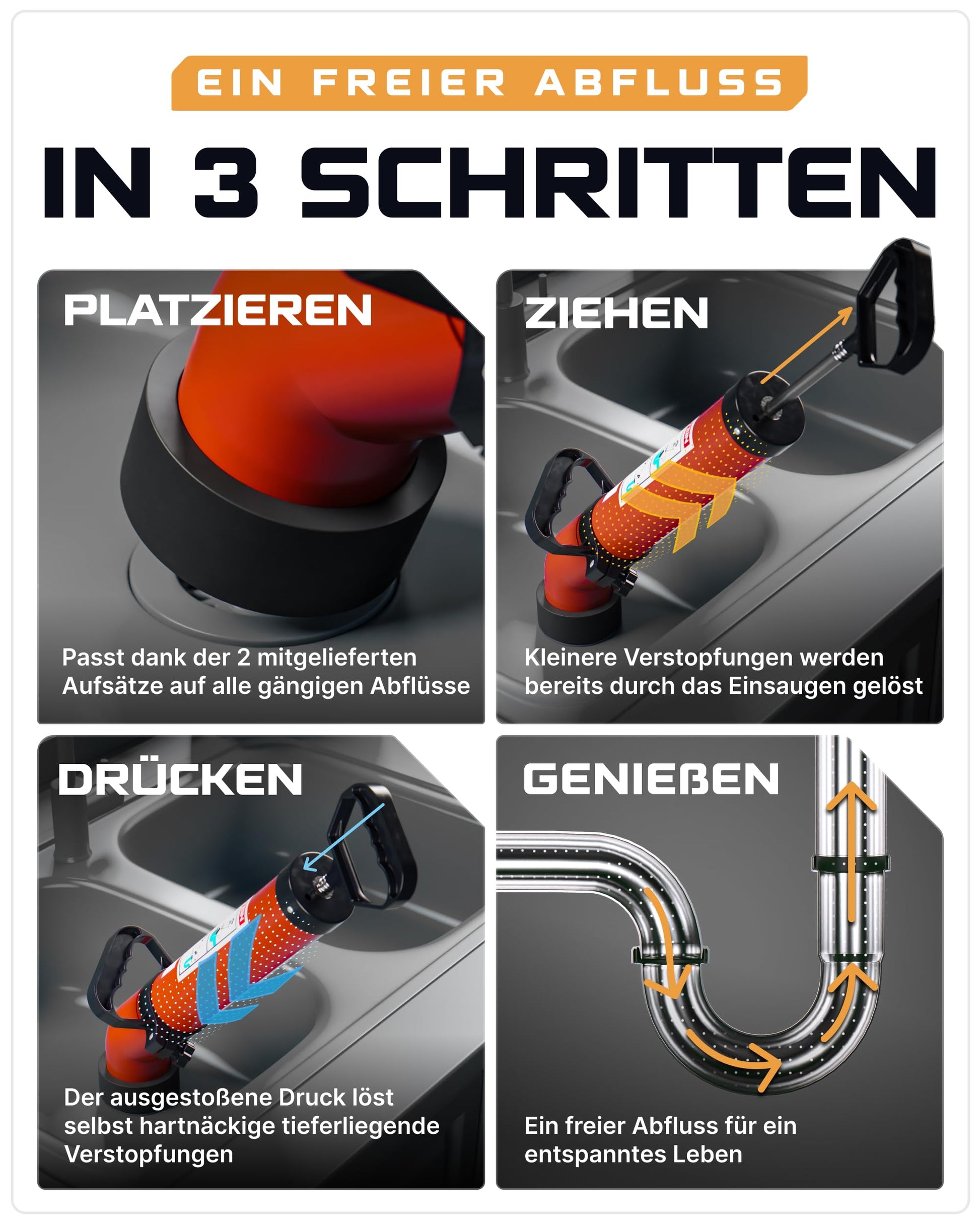 EIN FREIER ABFLUSS

IN 3 SCHRITTEN

PLATZIEREN

Passt dank der 2 mitgelieferten Aufsätze auf alle gängigen Abflüsse

ZIEHEN

Kleinere Verstopfungen werden bereits durch das Einsaugen gelöst

DRÜCKEN

Der ausgestoßene Druck löst selbst hartnäckige tieferliegende Verstopfungen

GENIEßEN

Ein freier Abfluss für ein entspanntes Leben