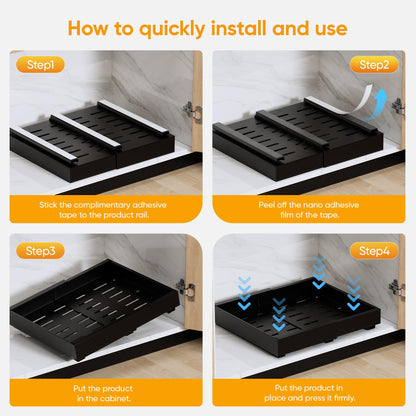 How to quickly install and use

Step1

Stick the complimentary adhesive tape to the product rail.

Step2

Peel off the nano adhesive film of the tape.

Step3

Put the product in the cabinet.

Step4

Put the product in place and press it firmly.