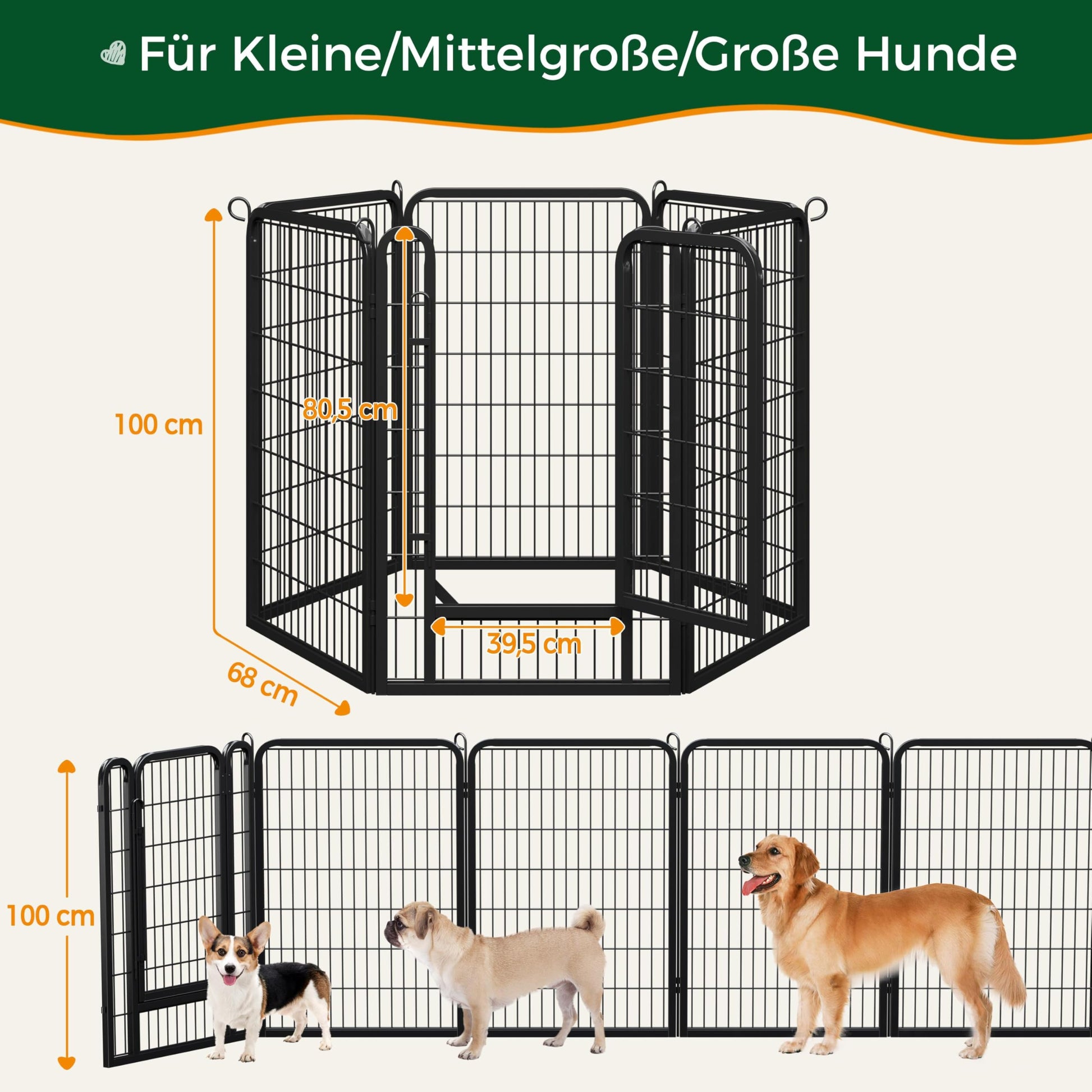 Für Kleine/Mittelgroße/Große Hunde

100 cm

80,5 cm

39,5 cm

68 cm

100 cm