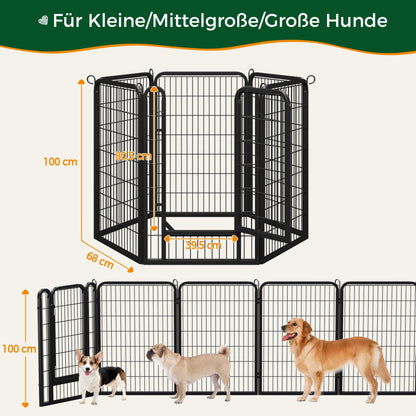 Für Kleine/Mittelgroße/Große Hunde

100 cm

80,5 cm

39,5 cm

68 cm

100 cm