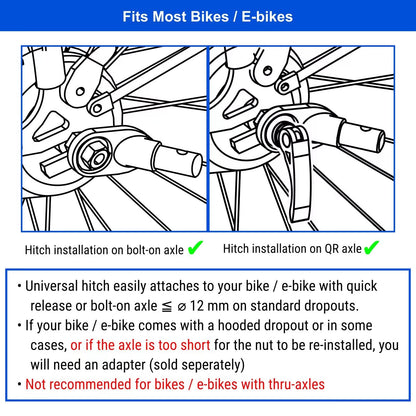 Fits Most Bikes / E-bikes

Hitch installation on bolt-on axle ✔

Hitch installation on QR axle ✔

• Universal hitch easily attaches to your bike / e-bike with quick release or bolt-on axle ≦ ⌀ 12 mm on standard dropouts.

• If your bike / e-bike comes with a hooded dropout or in some cases, or if the axle is too short for the nut to be re-installed, you will need an adapter (sold seperately)

• Not recommended for bikes / e-bikes with thru-axles