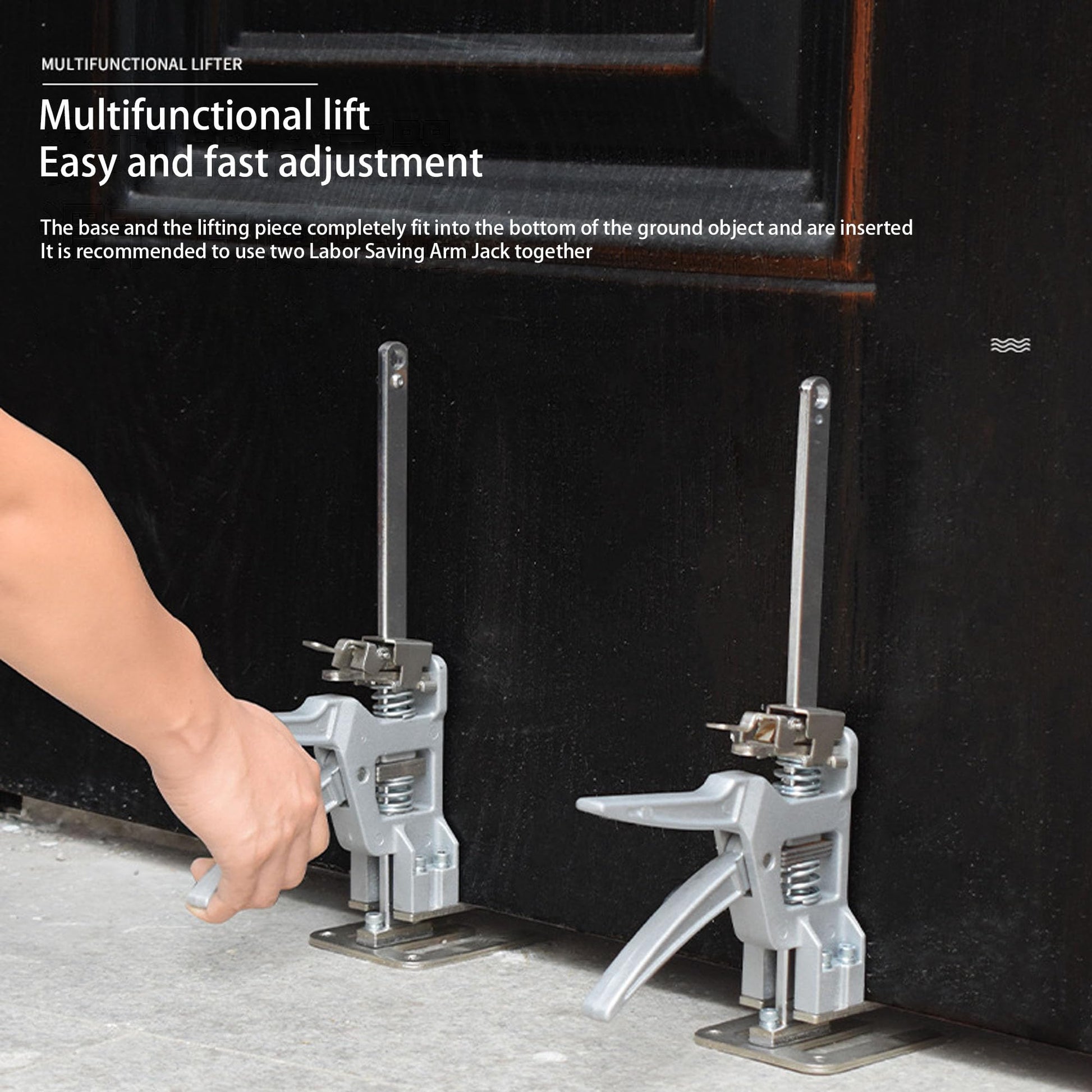 MULTIFUNCTIONAL LIFTER

Multifunctional lift
Easy and fast adjustment

The base and the lifting piece completely fit into the bottom of the ground object and are inserted
It is recommended to use two Labor Saving Arm Jack together