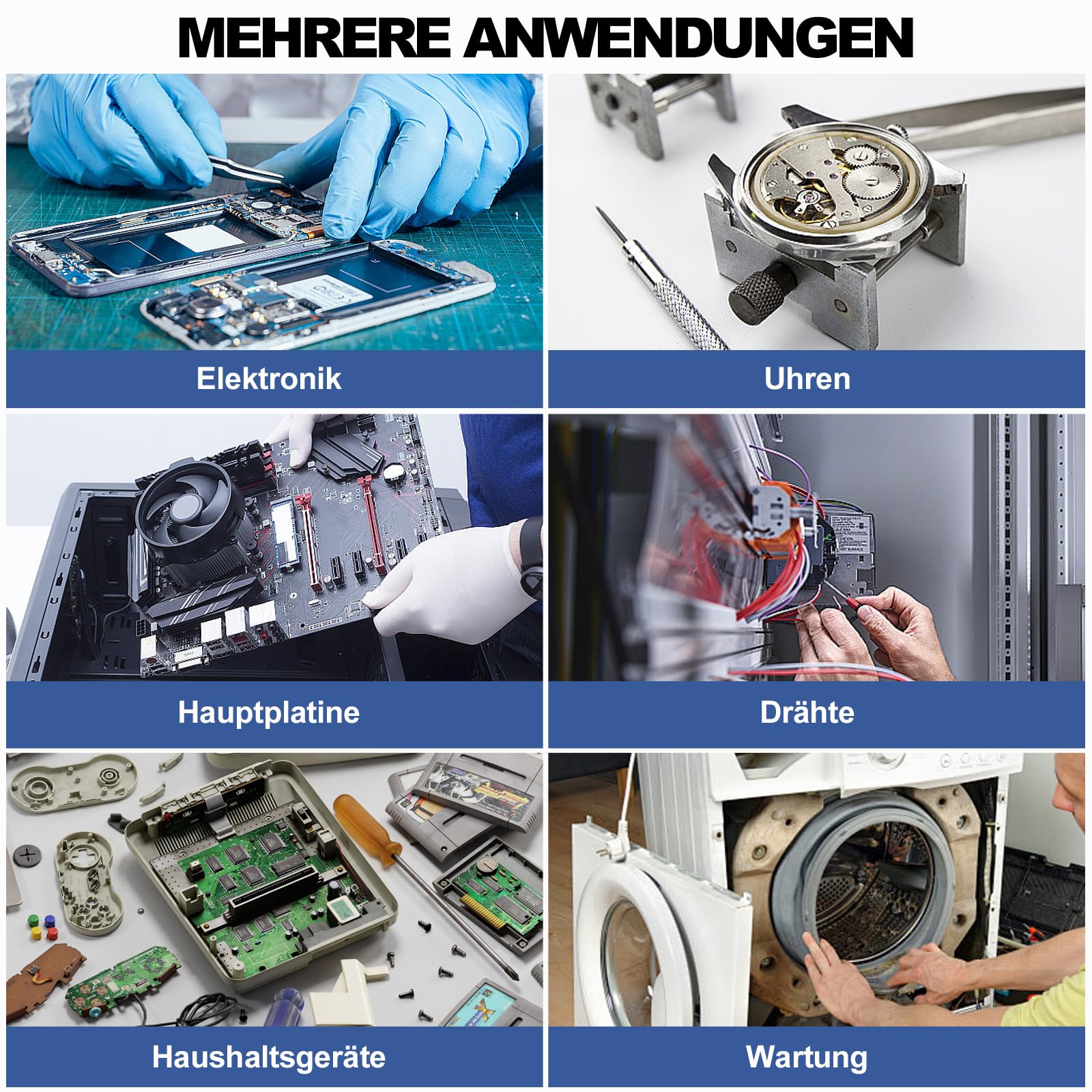 MEHRERE ANWENDUNGEN

Elektronik

Uhren

Hauptplatine

Drähte

Haushaltsgeräte

Wartung