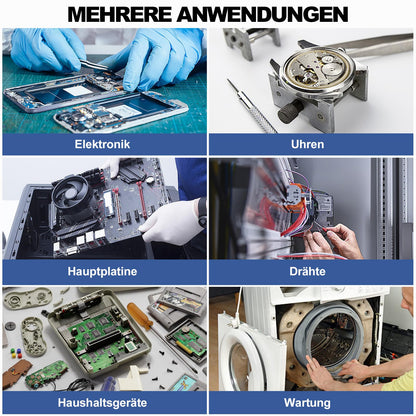 MEHRERE ANWENDUNGEN

Elektronik

Uhren

Hauptplatine

Drähte

Haushaltsgeräte

Wartung