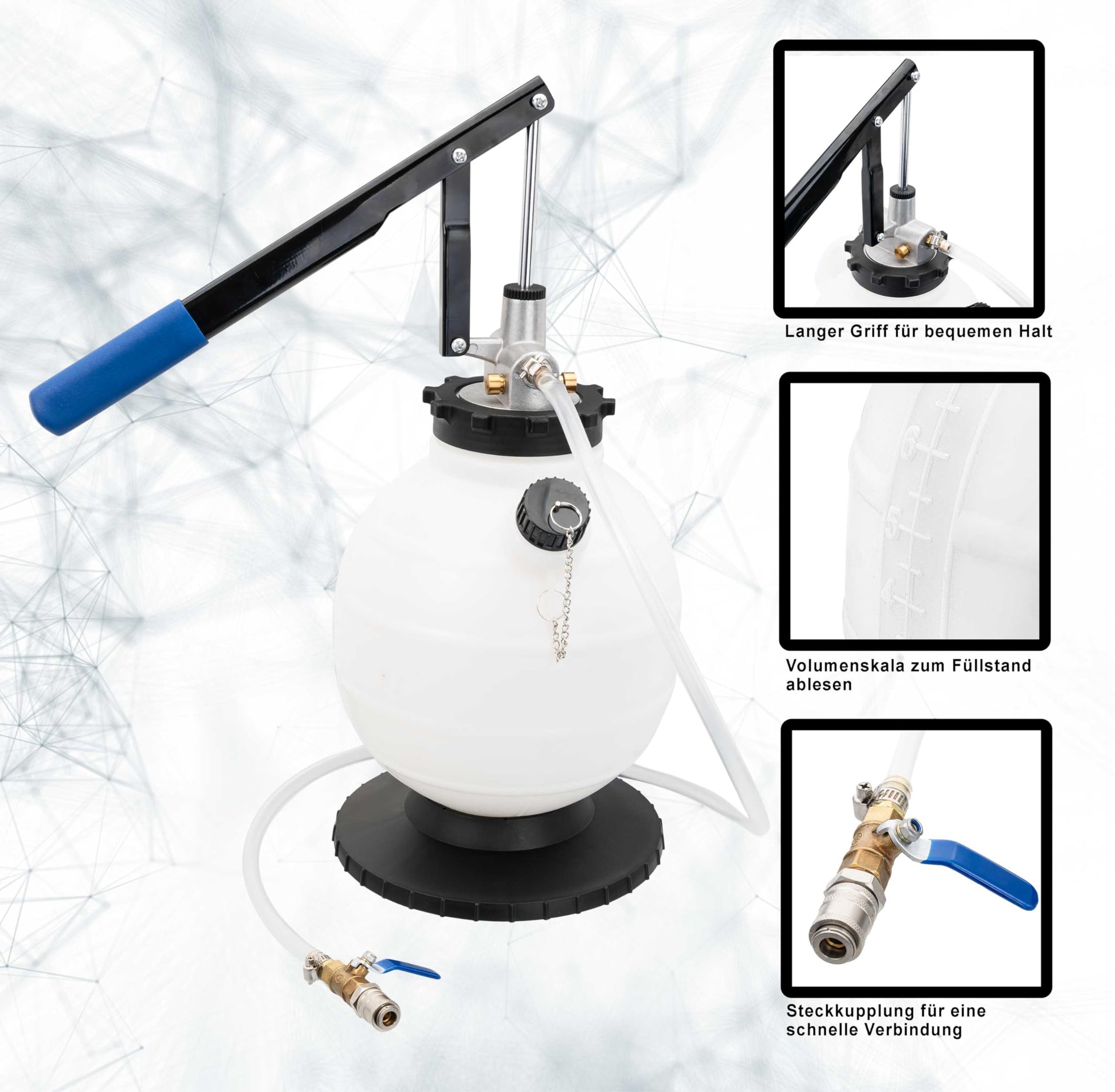 Langer Griff für bequemen Halt

6
5
4

Volumenskala zum Füllstand ablesen

Steckkupplung für eine schnelle Verbindung