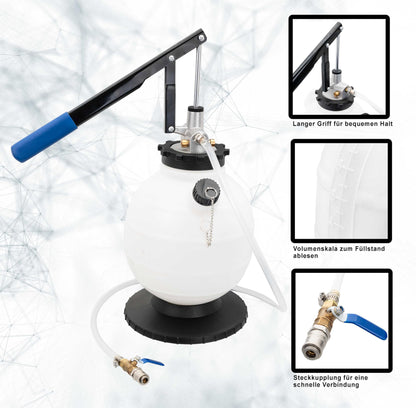 Langer Griff für bequemen Halt

Volumenskala zum Füllstand ablesen

Steckkupplung für eine schnelle Verbindung