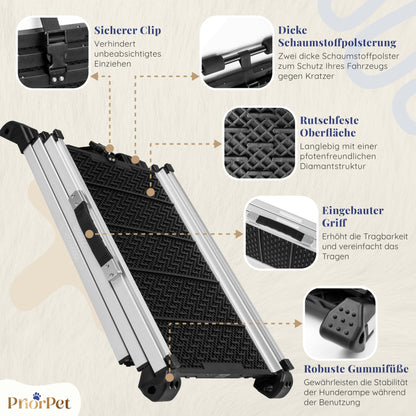 Sicherer Clip
Verhindert unbeabsichtigtes Einziehen

Dicke Schaumstoffpolsterung
Zwei dicke Schaumstoffpolster zum Schutz Ihres Fahrzeugs gegen Kratzer

Rutschfeste Oberfläche
Langlebig mit einer pfotenfreundlichen Diamantstruktur

Eingebauter Griff
Erhöht die Tragbarkeit und vereinfacht das Tragen

Robuste Gummifüße
Gewährleisten die Stabilität der Hunderampe während der Benutzung

PriorPet