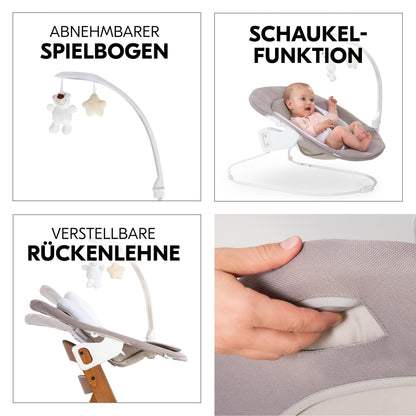 ABNEHMBARER
SPIELBOGEN

SCHAUKEL-
FUNKTION

VERSTELLBARE
RÜCKENLEHNE