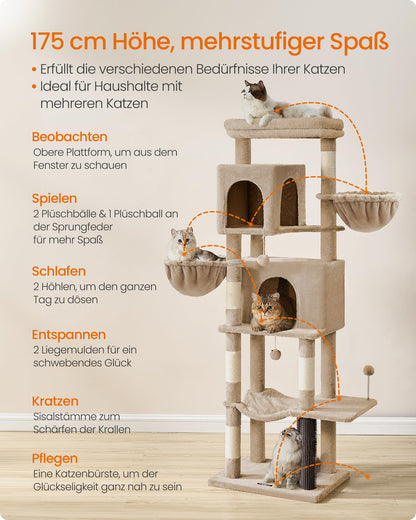 175 cm Höhe, mehrstufiger Spaß

• Erfüllt die verschiedenen Bedürfnisse Ihrer Katzen
• Ideal für Haushalte mit mehreren Katzen

Beobachten
Obere Plattform, um aus dem Fenster zu schauen

Spielen
2 Plüschbälle & 1 Plüschball an der Sprungfeder für mehr Spaß

Schlafen
2 Höhlen, um den ganzen Tag zu dösen

Entspannen
2 Liegemulden für ein schwebendes Glück

Kratzen
Sisalstämme zum Schärfen der Krallen

Pflegen
Eine Katzenbürste, um der Glückseligkeit ganz nah zu sein