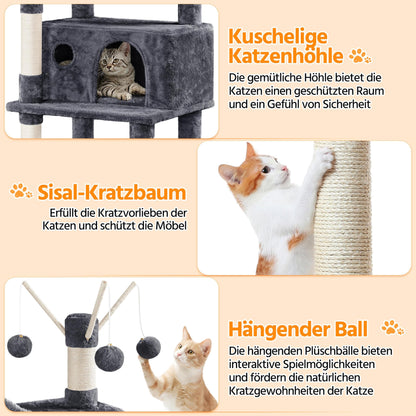 Kuschelige Katzenhöhle

Die gemütliche Höhle bietet die Katzen einen geschützten Raum und ein Gefühl von Sicherheit

Sisal-Kratzbaum

Erfüllt die Kratzvorlieben der Katzen und schützt die Möbel

Hängender Ball

Die hängenden Plüschbälle bieten interaktive Spielmöglichkeiten und fördern die natürlichen Kratzgewohnheiten der Katze