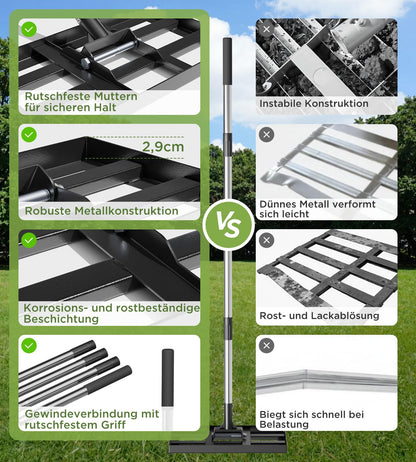 Rutschfeste Muttern für sicheren Halt

2,9cm

Robuste Metallkonstruktion

Korrosions- und rostbeständige Beschichtung

Gewindeverbindung mit rutschfestem Griff

VS

Instabile Konstruktion

Dünnes Metall verformt sich leicht

Rost- und Lackablösung

Biegt sich schnell bei Belastung