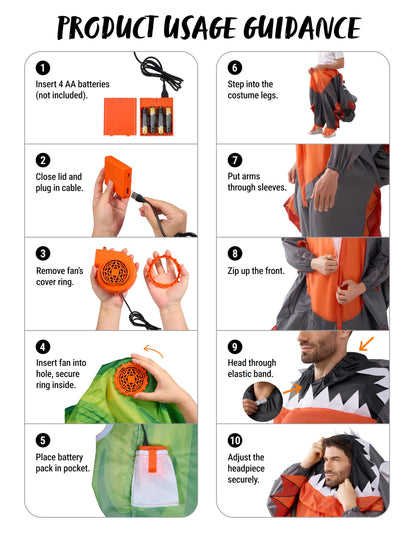 PRODUCT USAGE GUIDANCE

1
Insert 4 AA batteries (not included).

2
Close lid and plug in cable.

3
Remove fan's cover ring.

4
Insert fan into hole, secure ring inside.

5
Place battery pack in pocket.

6
Step into the costume legs.

7
Put arms through sleeves.

8
Zip up the front.

9
Head through elastic band.

10
Adjust the headpiece securely.