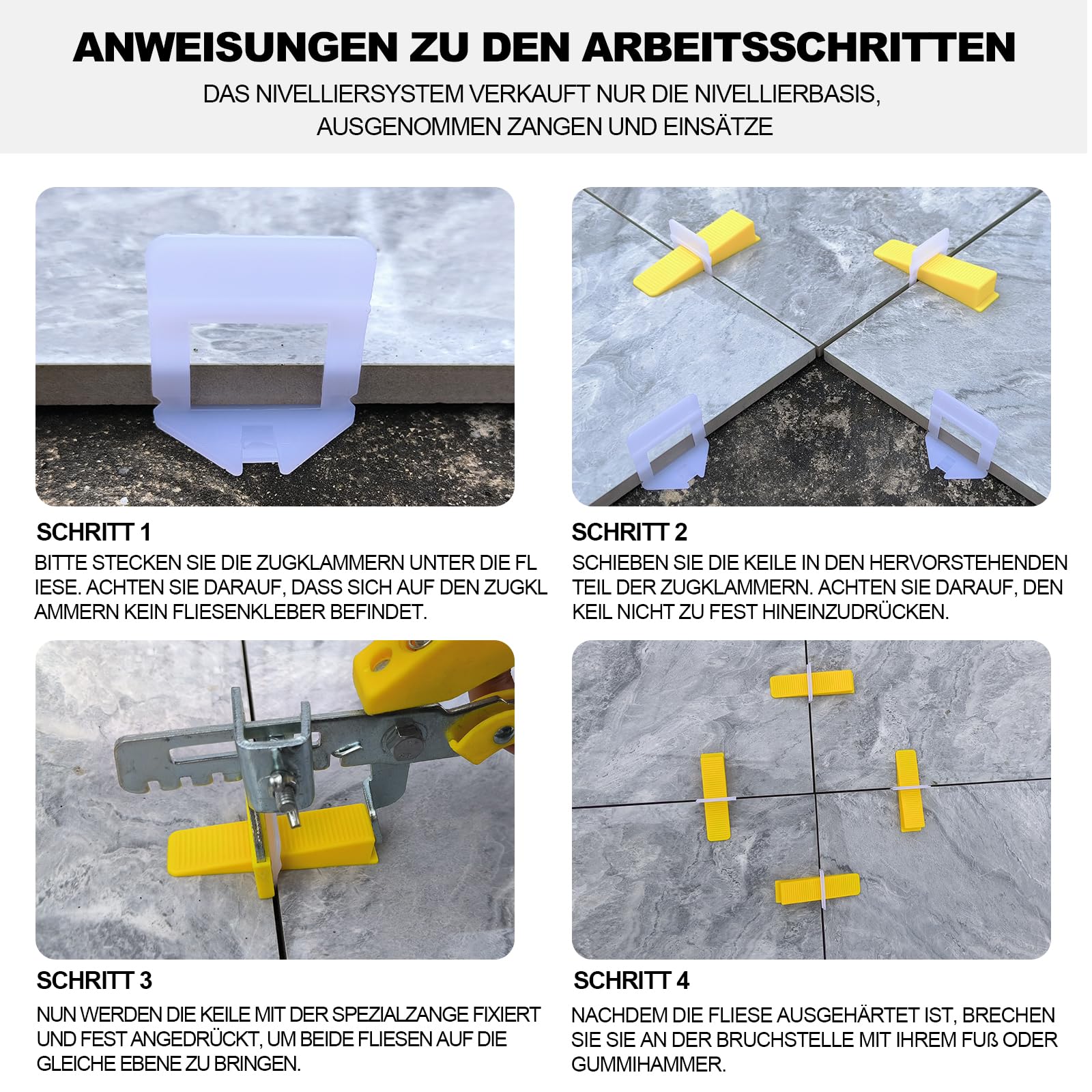 ANWEISUNGEN ZU DEN ARBEITSSCHRITTEN

DAS NIVELLIERSYSTEM VERKAUFT NUR DIE NIVELLIERBASIS, AUSGENOMMEN ZANGEN UND EINSÄTZE

SCHRITT 1

BITTE STECKEN SIE DIE ZUGKLAMMERN UNTER DIE FL IESE. ACHTEN SIE DARAUF, DASS SICH AUF DEN ZUGKL AMMERN KEIN FLIESENKLEBER BEFINDET.

SCHRITT 2

SCHIEBEN SIE DIE KEILE IN DEN HERVORSTEHENDEN TEIL DER ZUGKLAMMERN. ACHTEN SIE DARAUF, DEN KEIL NICHT ZU FEST HINEINZUDRÜCKEN.

SCHRITT 3

NUN WERDEN DIE KEILE MIT DER SPEZIALZANGE FIXIERT UND FEST ANGEDRÜCKT, UM BEIDE FLIESEN AUF DIE GLEICHE EBENE ZU BRINGEN.

SCHRITT 4

NACHDEM DIE FLIESE AUSGEHÄRTET IST, BRECHEN SIE SIE AN DER BRUCHSTELLE MIT IHREM FUß ODER GUMMIHAMMER.