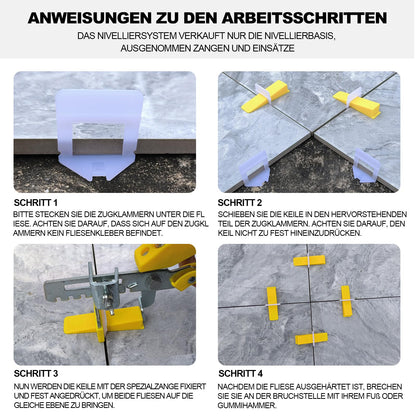 ANWEISUNGEN ZU DEN ARBEITSSCHRITTEN

DAS NIVELLIERSYSTEM VERKAUFT NUR DIE NIVELLIERBASIS, AUSGENOMMEN ZANGEN UND EINSÄTZE

SCHRITT 1

BITTE STECKEN SIE DIE ZUGKLAMMERN UNTER DIE FL IESE. ACHTEN SIE DARAUF, DASS SICH AUF DEN ZUGKL AMMERN KEIN FLIESENKLEBER BEFINDET.

SCHRITT 2

SCHIEBEN SIE DIE KEILE IN DEN HERVORSTEHENDEN TEIL DER ZUGKLAMMERN. ACHTEN SIE DARAUF, DEN KEIL NICHT ZU FEST HINEINZUDRÜCKEN.

SCHRITT 3

NUN WERDEN DIE KEILE MIT DER SPEZIALZANGE FIXIERT UND FEST ANGEDRÜCKT, UM BEIDE FLIESEN AUF DIE GLEICHE EBENE ZU BRINGEN.

SCHRITT 4

NACHDEM DIE FLIESE AUSGEHÄRTET IST, BRECHEN SIE SIE AN DER BRUCHSTELLE MIT IHREM FUß ODER GUMMIHAMMER.