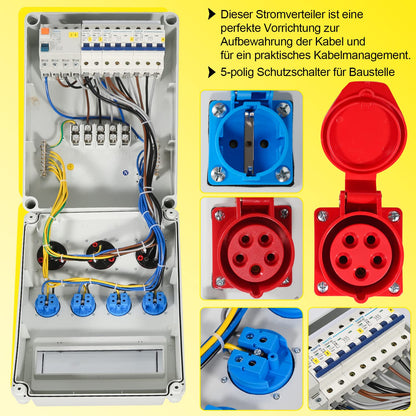 Dieser Stromverteiler ist eine perfekte Vorrichtung zur Aufbewahrung der Kabel und für ein praktisches Kabelmanagement.

5-polig Schutzschalter für Baustelle