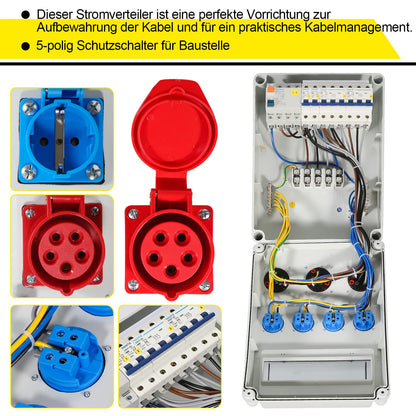 ● Dieser Stromverteiler ist eine perfekte Vorrichtung zur Aufbewahrung der Kabel und für ein praktisches Kabelmanagement.

● 5-polig Schutzschalter für Baustelle