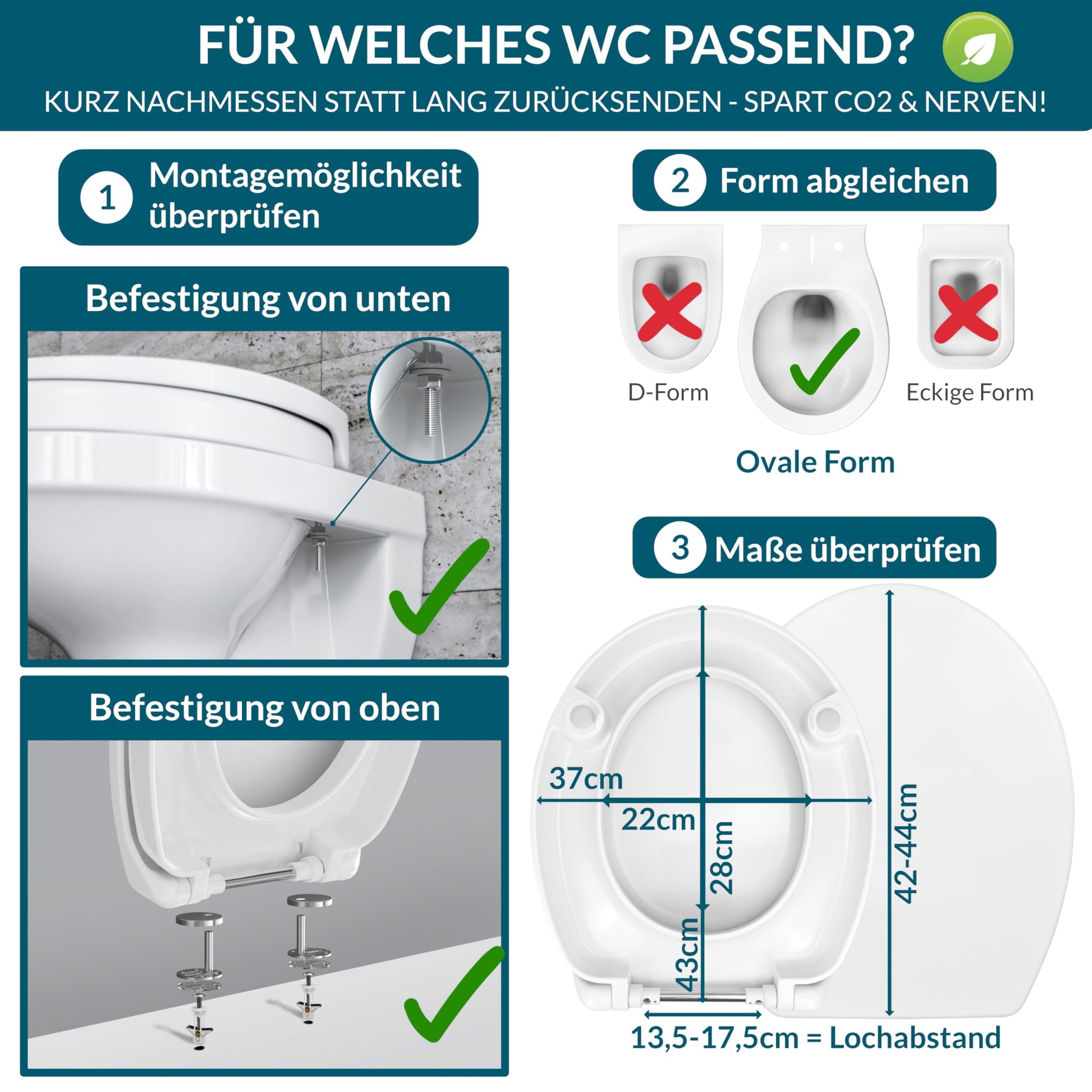 FÜR WELCHES WC PASSEND?

KURZ NACHMESSEN STATT LANG ZURÜCKSENDEN - SPART CO2 & NERVEN!

1 Montagemöglichkeit überprüfen

Befestigung von unten

Befestigung von oben

2 Form abgleichen

D-Form

Ovale Form

Eckige Form

3 Maße überprüfen

37cm

22cm

28cm

43cm

42-44cm

13,5-17,5cm = Lochabstand