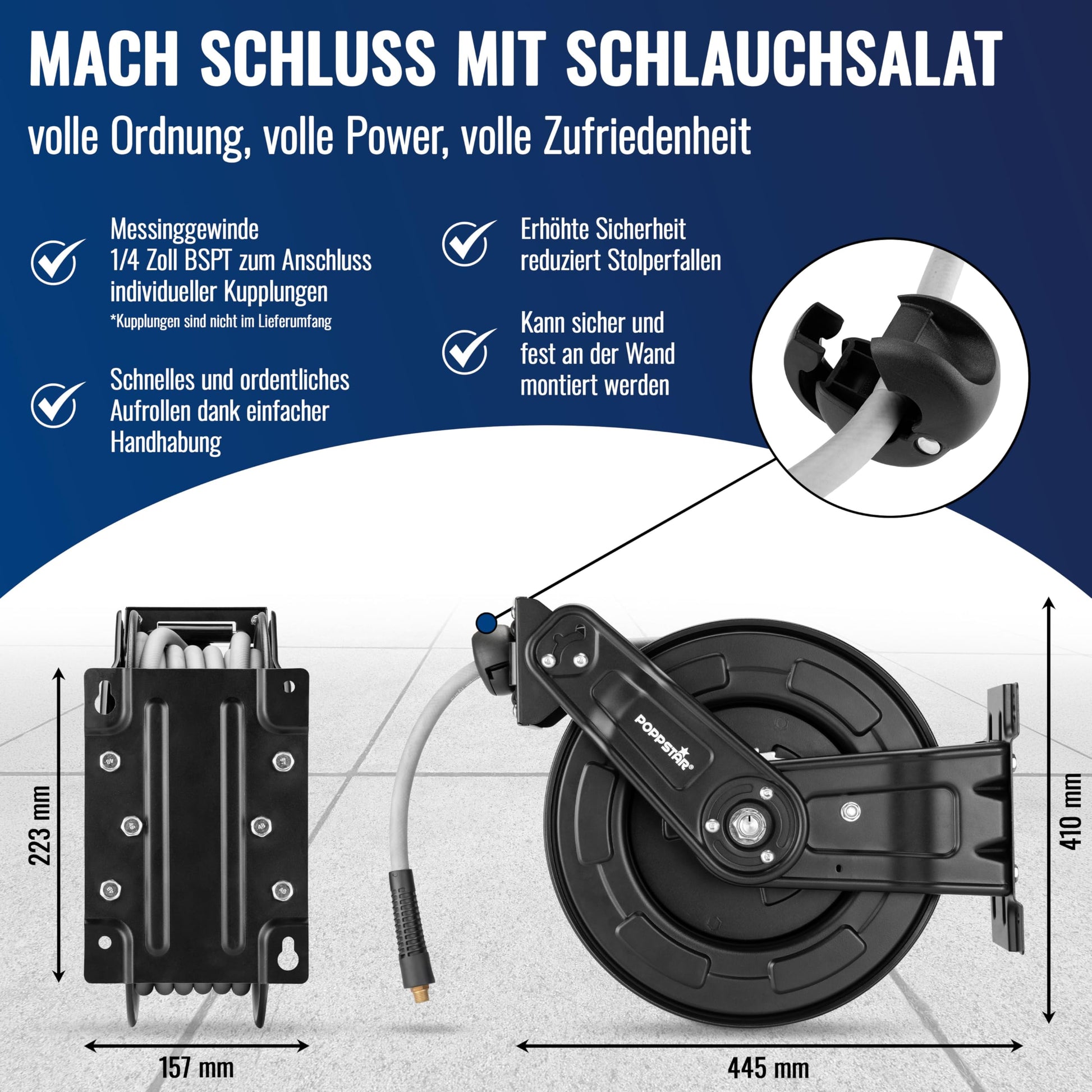 MACH SCHLUSS MIT SCHLAUCHSALAT

volle Ordnung, volle Power, volle Zufriedenheit

Messinggewinde
1/4 Zoll BSPT zum Anschluss individueller Kupplungen
*Kupplungen sind nicht im Lieferumfang

Schnelles und ordentliches Aufrollen dank einfacher Handhabung

Erhöhte Sicherheit reduziert Stolperfallen

Kann sicher und fest an der Wand montiert werden

POPPSTAR®

223 mm

157 mm

410 mm

445 mm