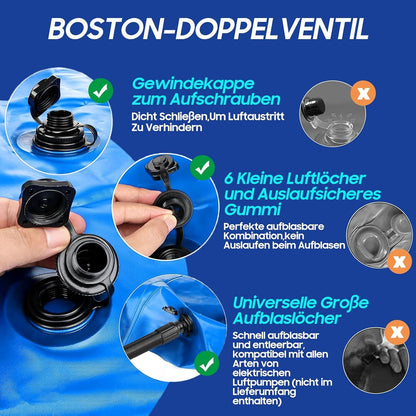 BOSTON-DOPPELVENTIL

Gewindekappe zum Aufschrauben

Dicht Schließen,Um Luftaustritt Zu Verhindern

6 Kleine Luftlöcher und Auslaufsicheres Gummi

Perfekte aufblasbare Kombination,kein Auslaufen beim Aufblasen

Universelle Große Aufblaslöcher

Schnell aufblasbar und entleerbar, kompatibel mit allen Arten von elektrischen Luftpumpen (nicht im Lieferumfang enthalten)