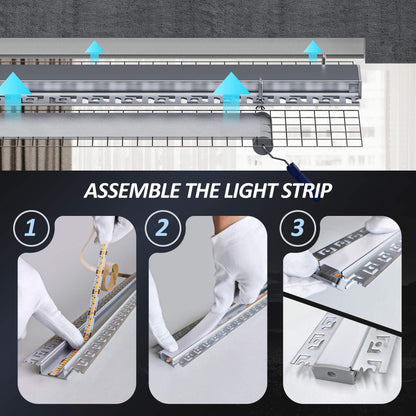 ASSEMBLE THE LIGHT STRIP

1

2

3