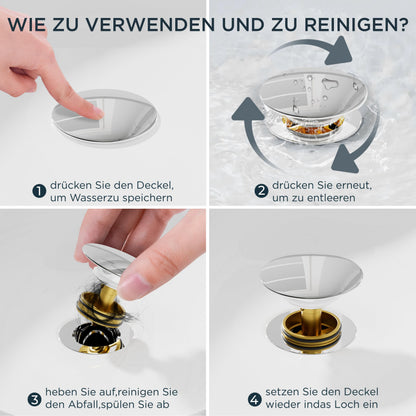 WIE ZU VERWENDEN UND ZU REINIGEN?

1 drücken Sie den Deckel, um Wasserzu speichern

2 drücken Sie erneut, um zu entleeren

3 heben Sie auf,reinigen Sie den Abfall,spülen Sie ab

4 setzen Sie den Deckel wieder indas Loch ein