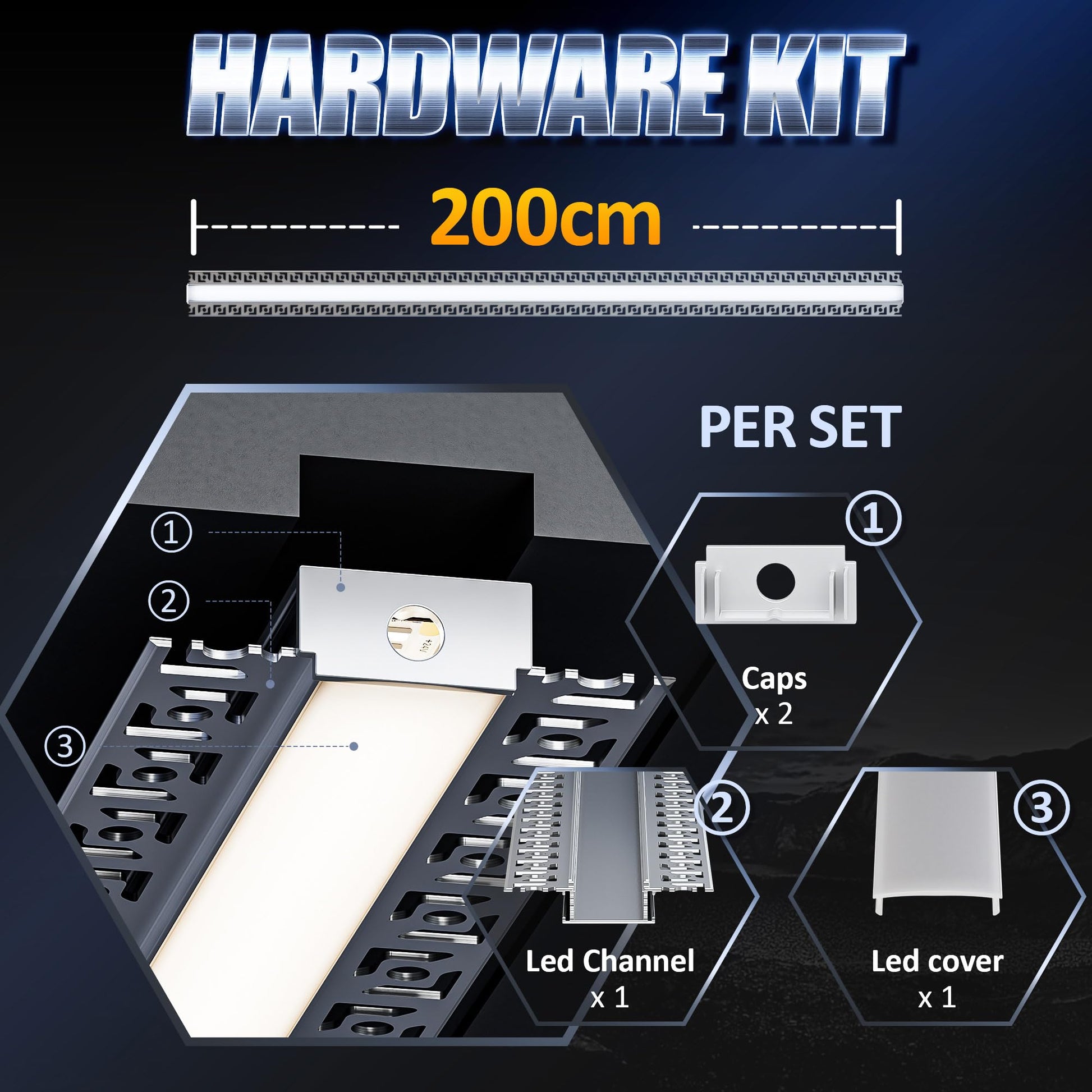 HARDWARE KIT

200cm

PER SET

①
②
③

+24V

①
Caps
x 2

②
Led Channel
x 1

③
Led cover
x 1