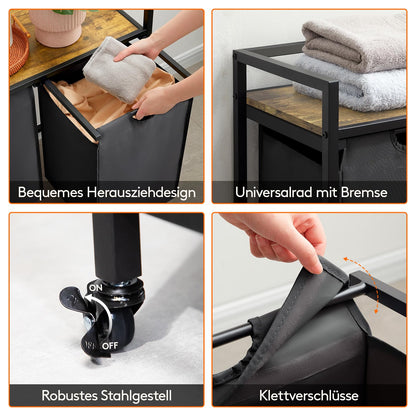 Bequemes Herausziehdesign

Universalrad mit Bremse

ON

OFF

Robustes Stahlgestell

Klettverschlüsse