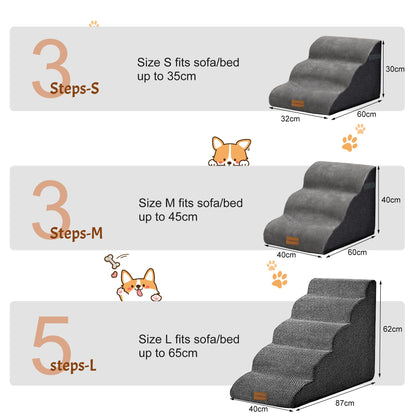 3 Steps-S

Size S fits sofa/bed up to 35cm

30cm

32cm

60cm

3 Steps-M

Size M fits sofa/bed up to 45cm

40cm

40cm

60cm

5 steps-L

Size L fits sofa/bed up to 65cm

62cm

40cm

87cm