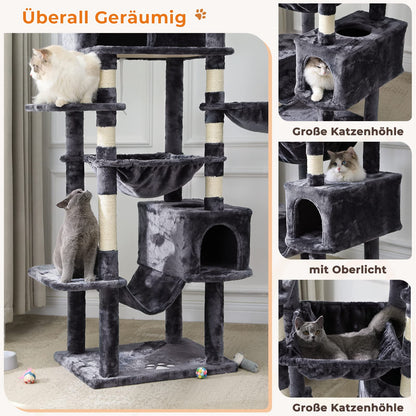 Überall Geräumig

Große Katzenhöhle

mit Oberlicht

Große Katzenhöhle