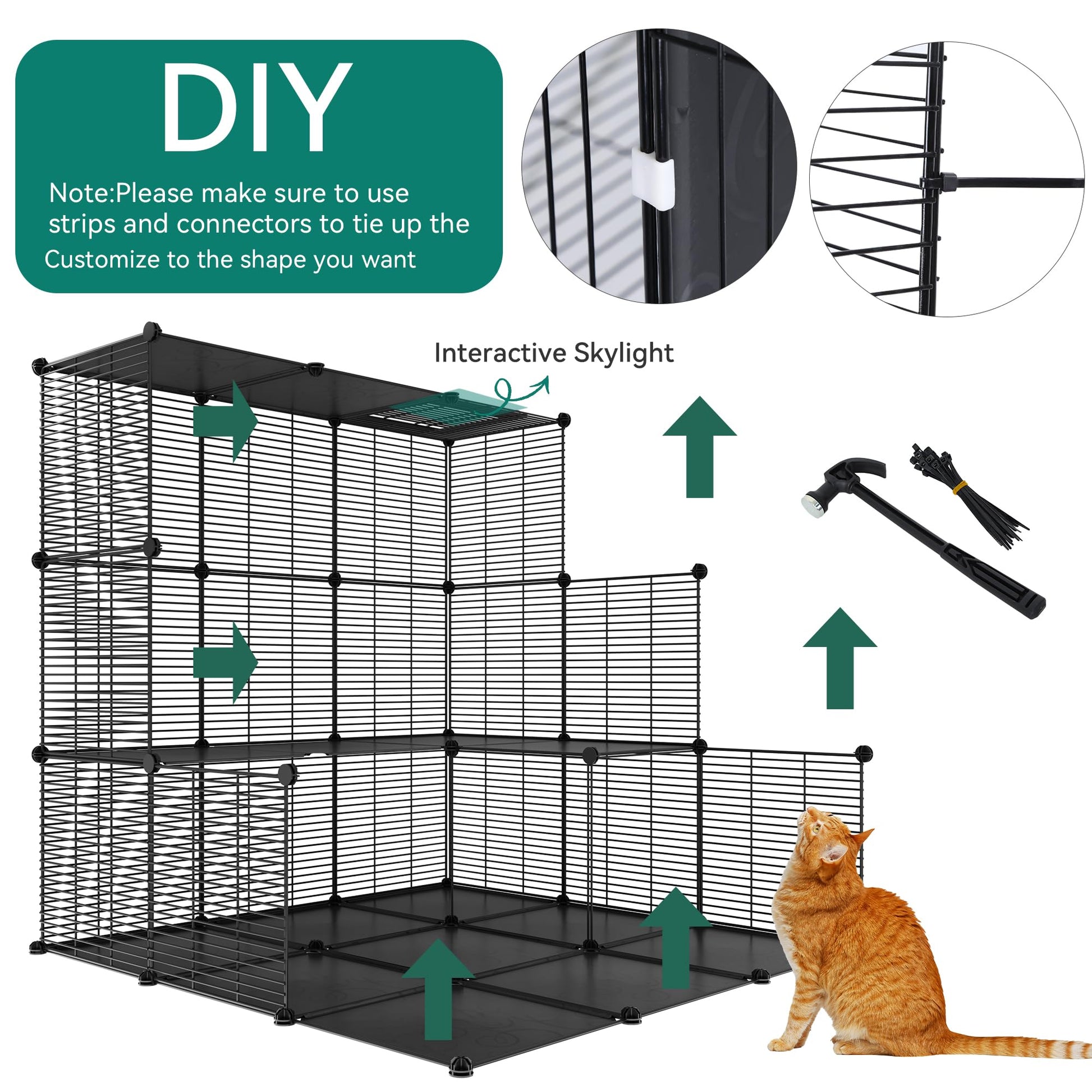 DIY

Note:Please make sure to use strips and connectors to tie up the
Customize to the shape you want

Interactive Skylight