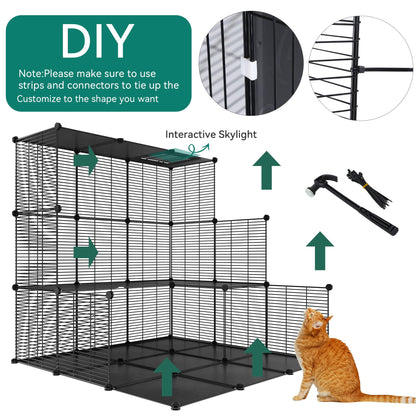 DIY

Note:Please make sure to use strips and connectors to tie up the Customize to the shape you want

Interactive Skylight