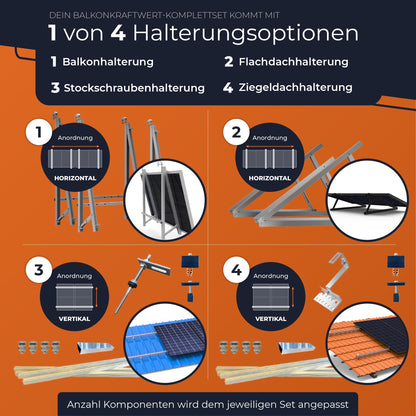 DEIN BALKONKRAFTWERT-KOMPLETTSET KOMMT MIT

1 von 4 Halterungsoptionen

1 Balkonhalterung

2 Flachdachhalterung

3 Stockschraubenhalterung

4 Ziegeldachhalterung

1

Anordnung

HORIZONTAL

2

Anordnung

HORIZONTAL

3

Anordnung

VERTIKAL

4

Anordnung

VERTIKAL

Anzahl Komponenten wird dem jeweiligen Set angepasst