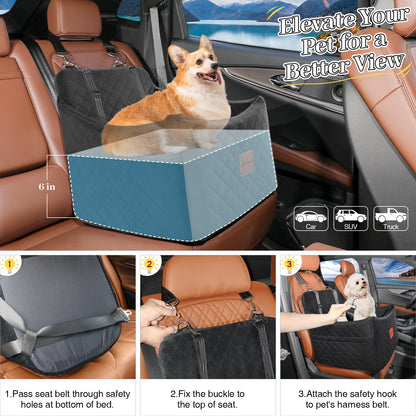 Elevate Your Pet for a Better View

6 in

Car
SUV
Truck

1

2

3

1.Pass seat belt through safety holes at bottom of bed.

2.Fix the buckle to the top of seat.

3.Attach the safety hook to pet's harness belt.