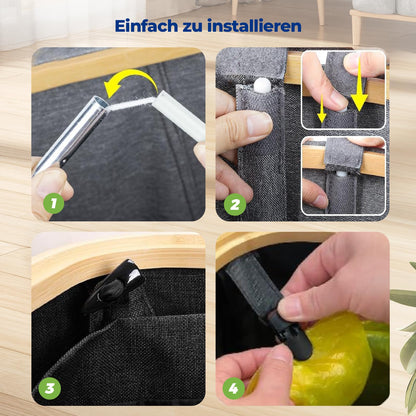 Einfach zu installieren

1

2

3

4