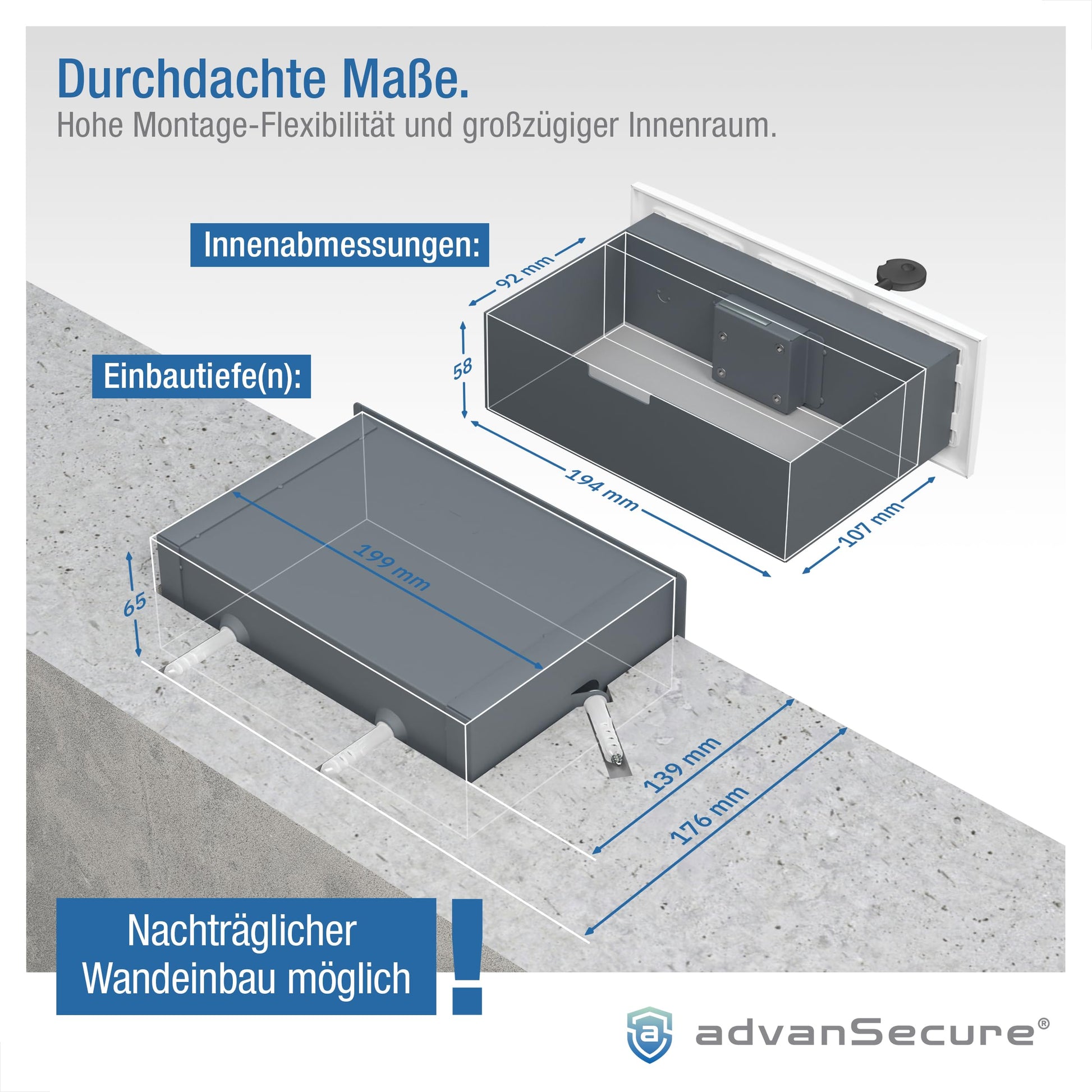 Durchdachte Maße.
Hohe Montage-Flexibilität und großzügiger Innenraum.

Innenabmessungen:

92 mm

58

194 mm

107 mm

Einbautiefe(n):

199 mm

65

139 mm

176 mm

Nachträglicher Wandeinbau möglich

!

a advanSecure®