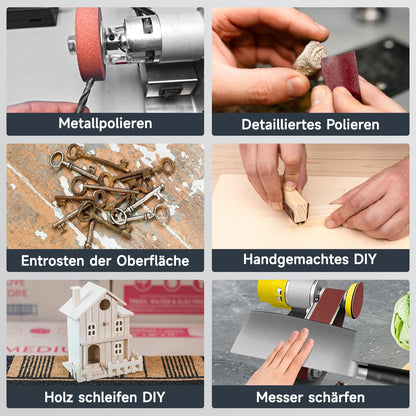 Metallpolieren

Detailliertes Polieren

Entrosten der Oberfläche

Handgemachtes DIY

Holz schleifen DIY

Messer schärfen