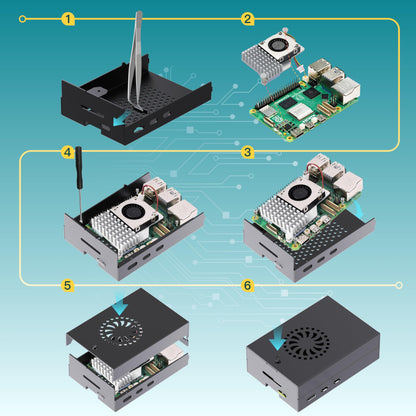 1
2
4
3
5
6