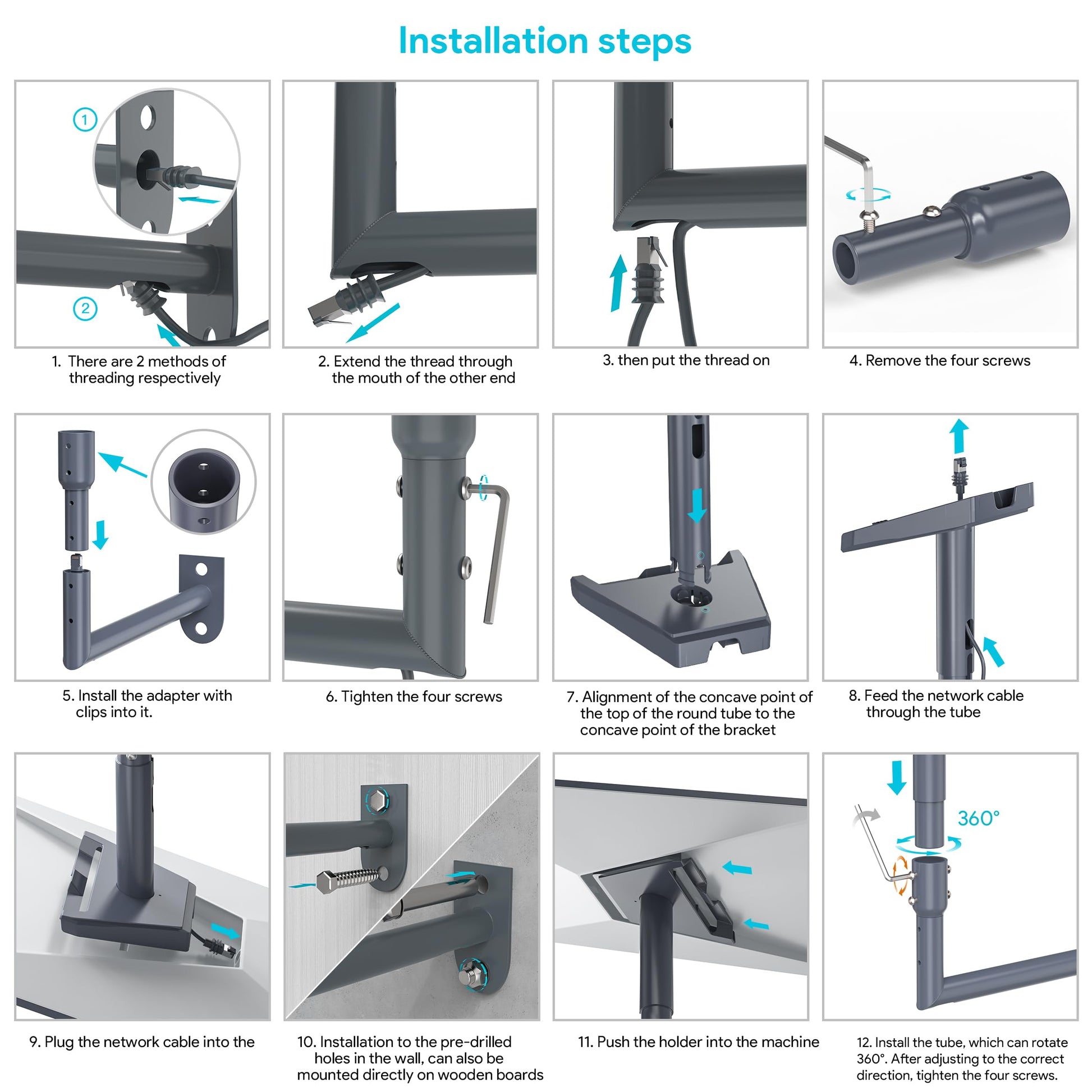 Installation steps

1

2

1. There are 2 methods of threading respectively

2. Extend the thread through the mouth of the other end

3. then put the thread on

4. Remove the four screws

5. Install the adapter with clips into it.

6. Tighten the four screws

7. Alignment of the concave point of the top of the round tube to the concave point of the bracket

8. Feed the network cable through the tube

360°

9. Plug the network cable into the

10. Installation to the pre-drilled holes in the wall, can also be mounted directly on wooden boards

11. Push the holder into the machine

12. Install the tube, which can rotate 360°. After adjusting to the correct direction, tighten the four screws.