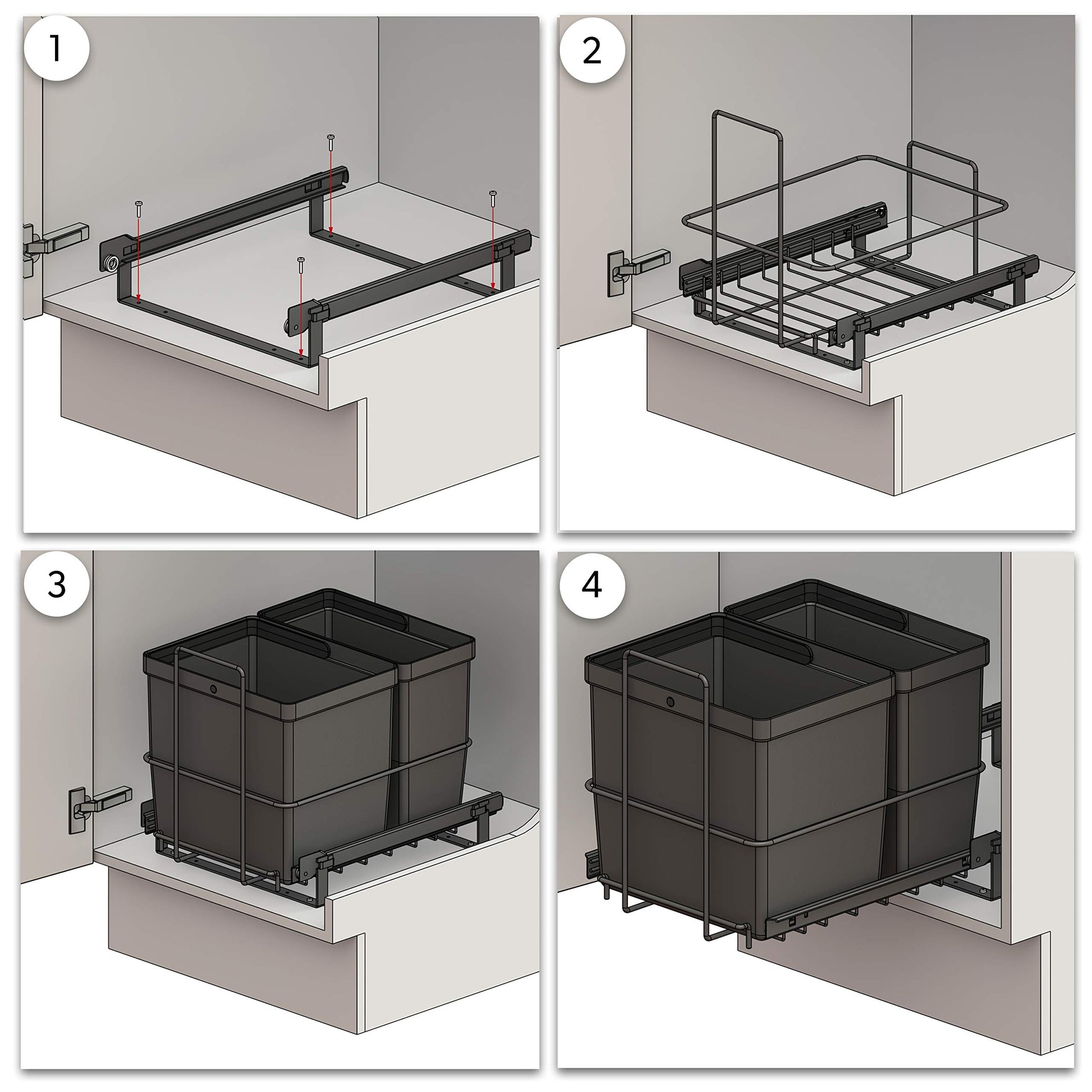 1

2

3

4