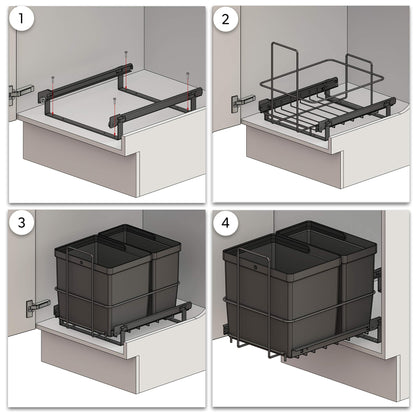 1

2

3

4