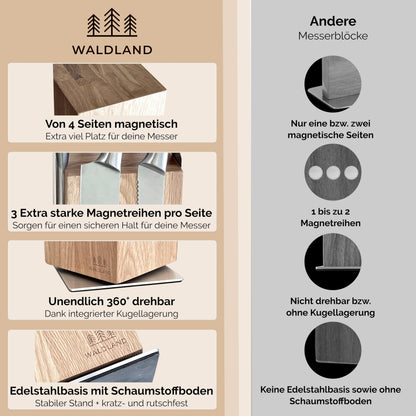 WALDLAND

Von 4 Seiten magnetisch
Extra viel Platz für deine Messer

3 Extra starke Magnetreihen pro Seite
Sorgen für einen sicheren Halt für deine Messer

WALDLAND

Unendlich 360° drehbar
Dank integrierter Kugellagerung

WALDLAND

Edelstahlbasis mit Schaumstoffboden
Stabiler Stand • kratz- und rutschfest

Andere
Messerblöcke

Nur eine bzw. zwei magnetische Seiten

1 bis zu 2 Magnetreihen

Nicht drehbar bzw. ohne Kugellagerung

Keine Edelstahlbasis sowie ohne Schaumstoffboden