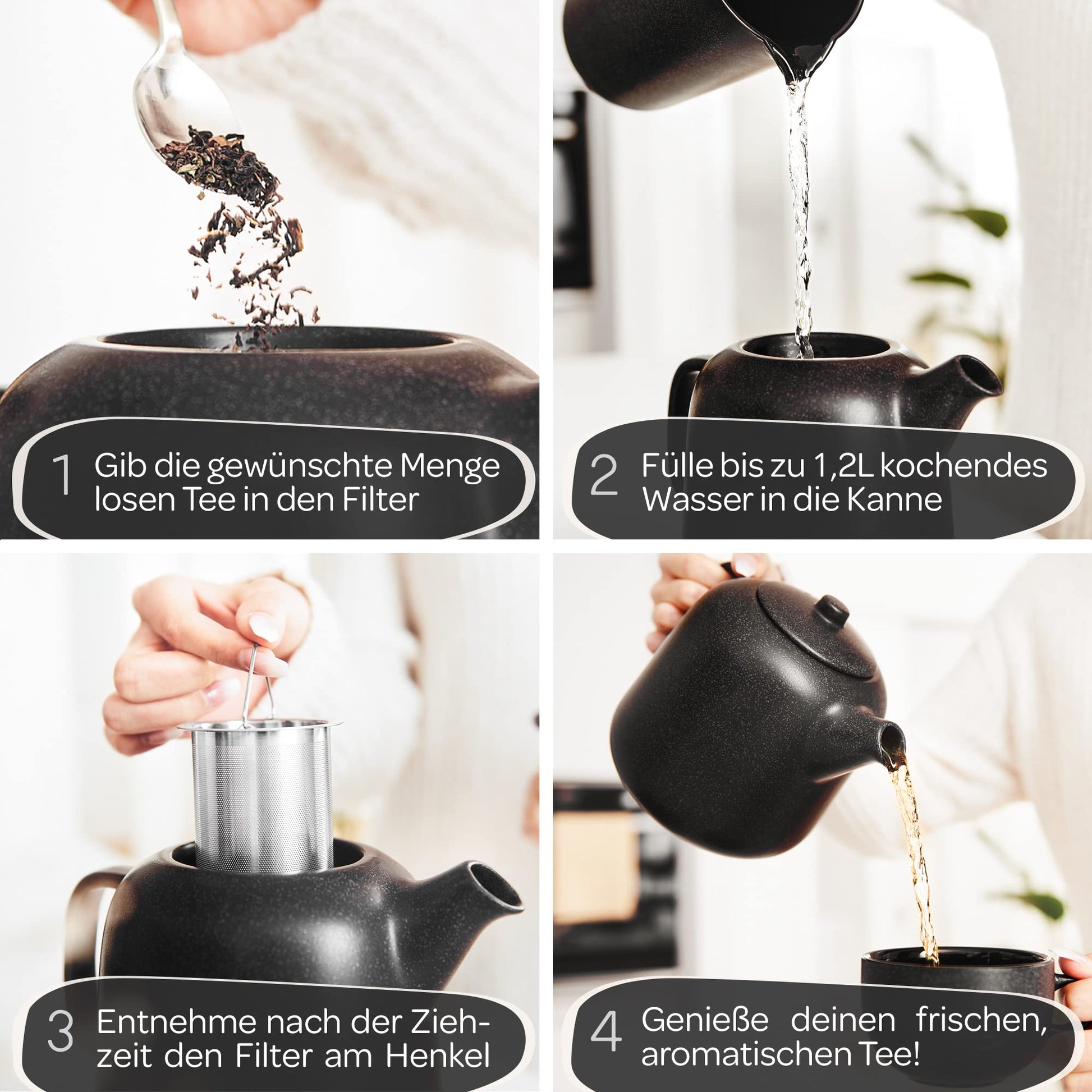 1 Gib die gewünschte Menge losen Tee in den Filter

2 Fülle bis zu 1,2L kochendes Wasser in die Kanne

3 Entnehme nach der Ziehzeit den Filter am Henkel

4 Genieße deinen frischen, aromatischen Tee!