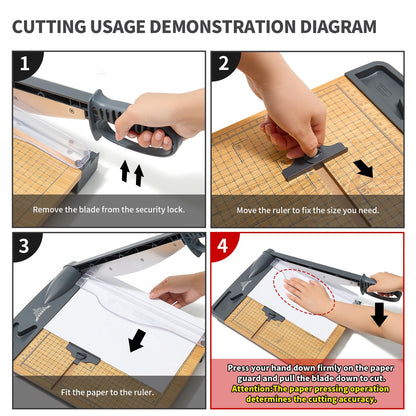 CUTTING USAGE DEMONSTRATION DIAGRAM

1

Remove the blade from the security lock.

2

Move the ruler to fix the size you need.

3

Fit the paper to the ruler.

4

Press your hand down firmly on the paper guard and pull the blade down to cut.
Attention:The paper pressing operation determines the cutting accuracy.